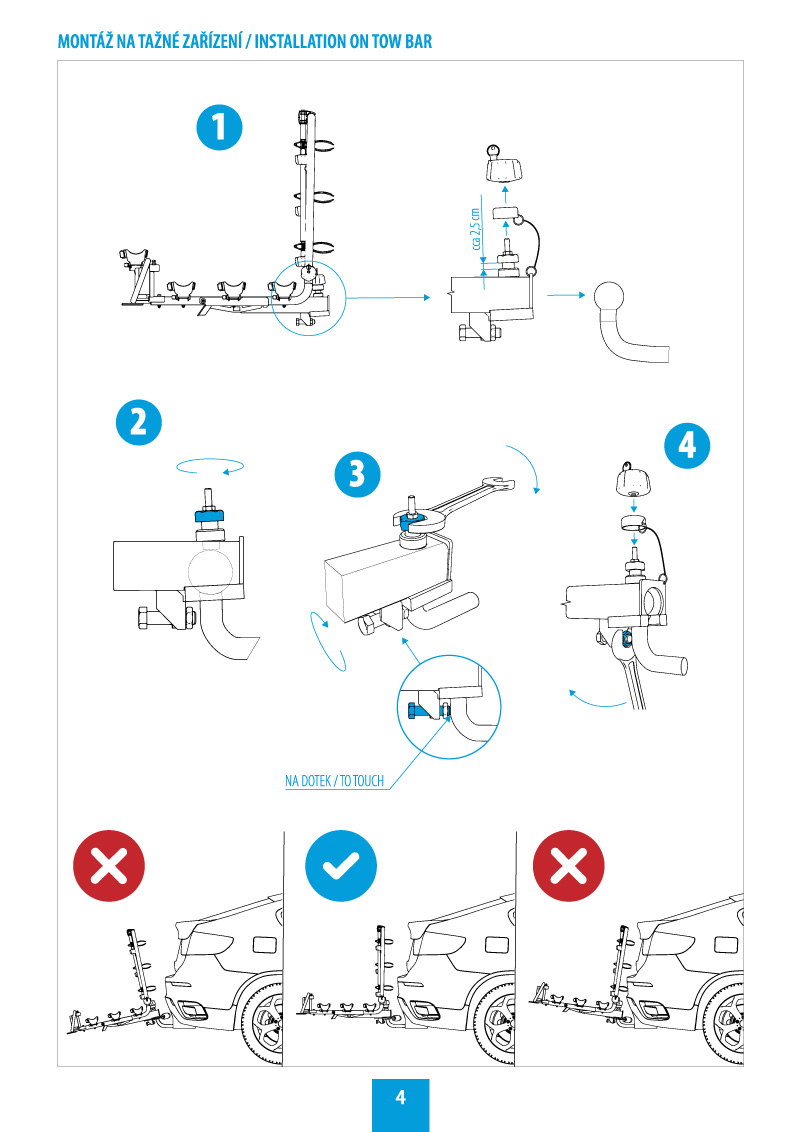 MONTÁŽ NA TAŽNÉ ZAŘÍZENÍ / INSTALLATION ON TOW BAR

1

cca 2,5 cm

2

3

4

NA DOTEK / TO TOUCH

4