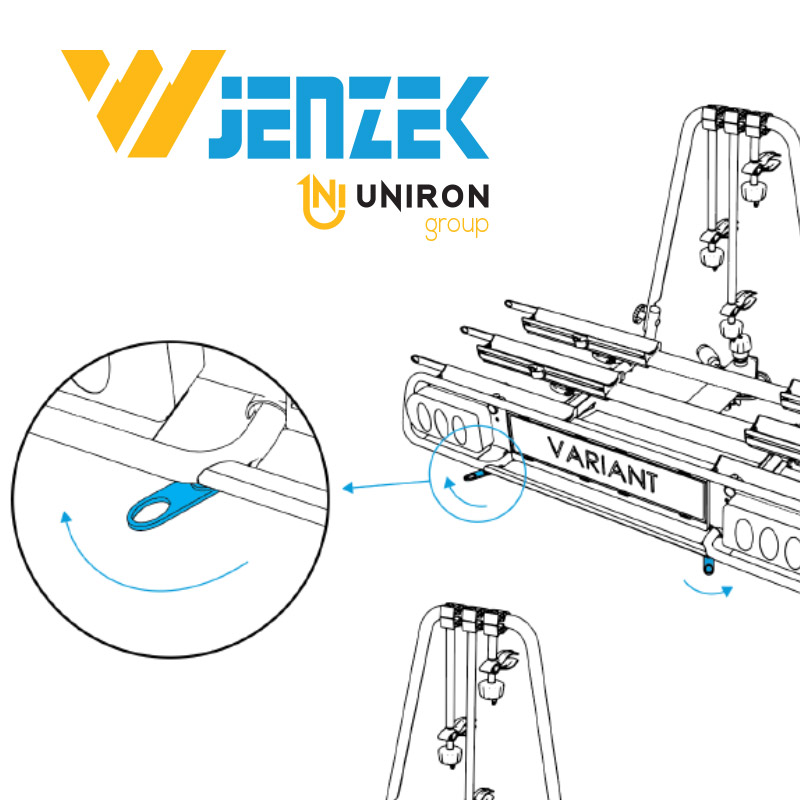 JENZEK
UNIRON
group
VARIANT