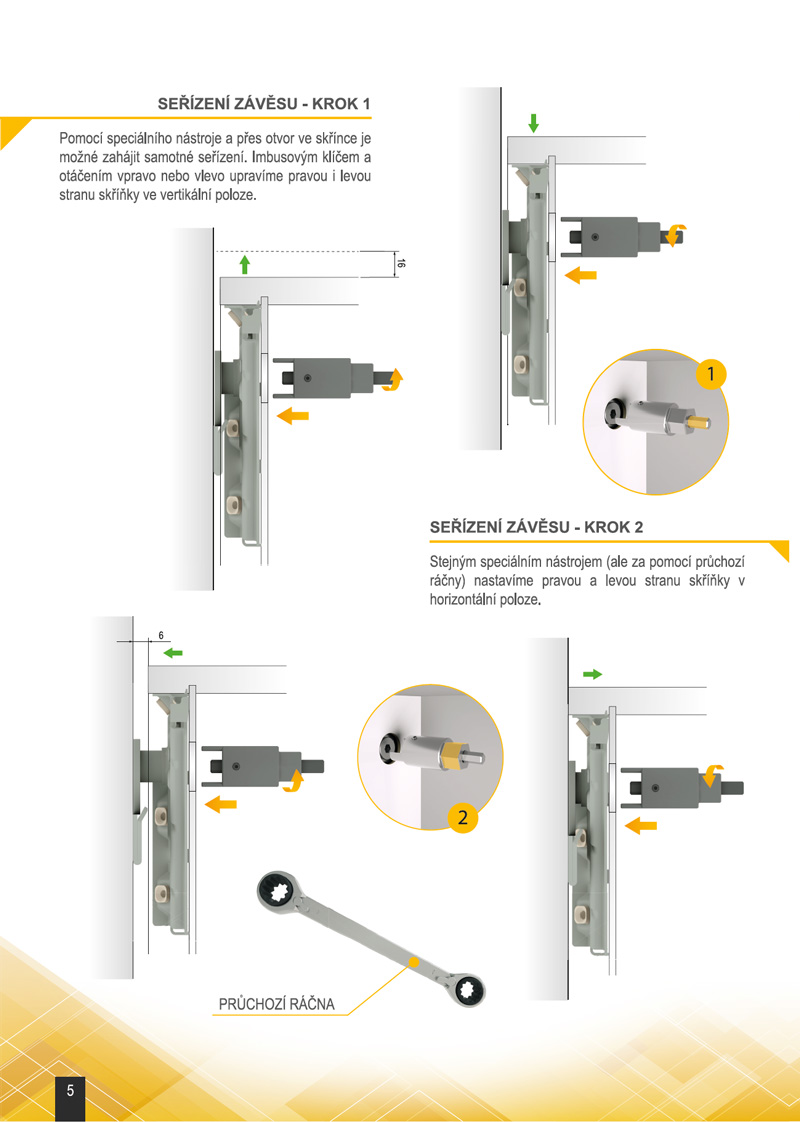 SEŘÍZENÍ ZÁVĚSU - KROK 1

Pomocí speciálního nástroje a přes otvor ve skřínce je možné zahájit samotné seřízení. Imbusovým klíčem a otáčením vpravo nebo vlevo upravíme pravou i levou stranu skříňky ve vertikální poloze.

16

1

SEŘÍZENÍ ZÁVĚSU - KROK 2

Stejným speciálním nástrojem (ale za pomocí průchozí ráčny) nastavíme pravou a levou stranu skříňky v horizontální poloze.

6

2

PRŮCHOZÍ RÁČNA

5